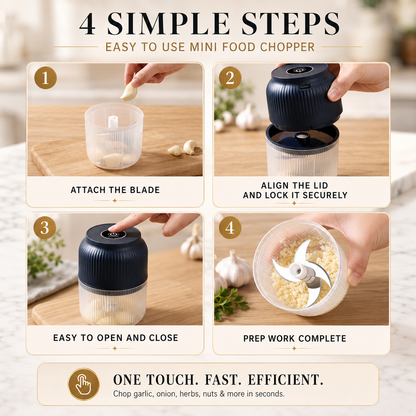 4 SIMPLE STEPS
EASY TO USE MINI FOOD CHOPPER

1
ATTACH THE BLADE

2
ALIGN THE LID AND LOCK IT SECURELY

3
EASY TO OPEN AND CLOSE

4
PREP WORK COMPLETE

ONE TOUCH. FAST. EFFICIENT.
Chop garlic, onion, herbs, nuts & more in seconds.